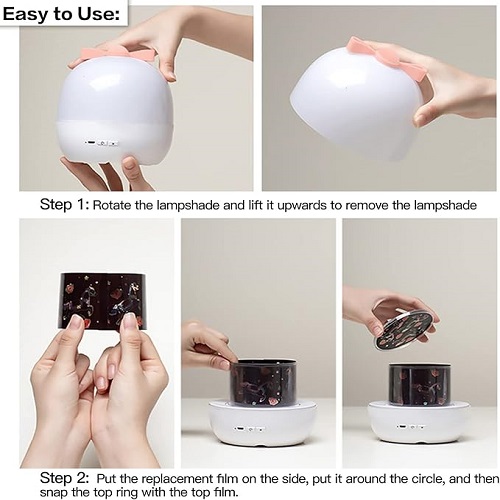 Easy to Use:

Step 1: Rotate the lampshade and lift it upwards to remove the lampshade

Step 2: Put the replacement film on the side, put it around the circle, and then snap the top ring with the top film.