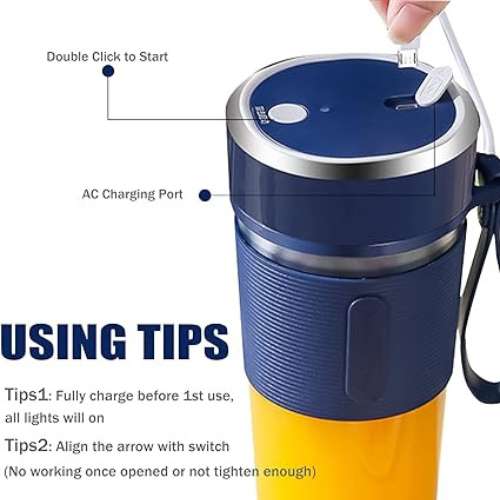 Double Click to Start

AC Charging Port

USING TIPS

Tips1: Fully charge before 1st use, all lights will on

Tips2: Align the arrow with switch (No working once opened or not tighten enough)